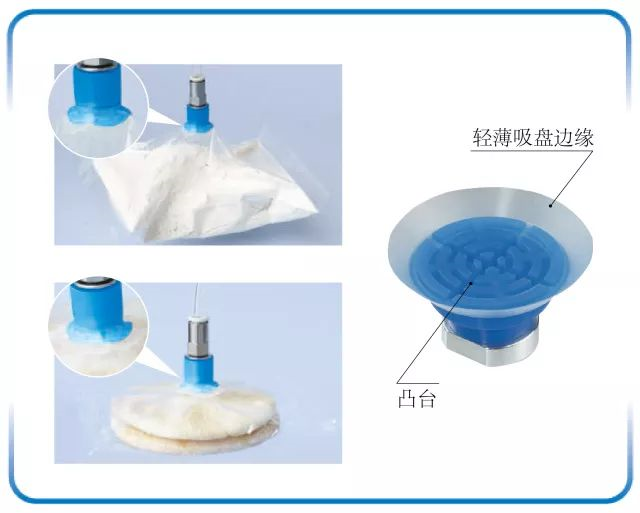 轻薄吸盘边缘

凸台